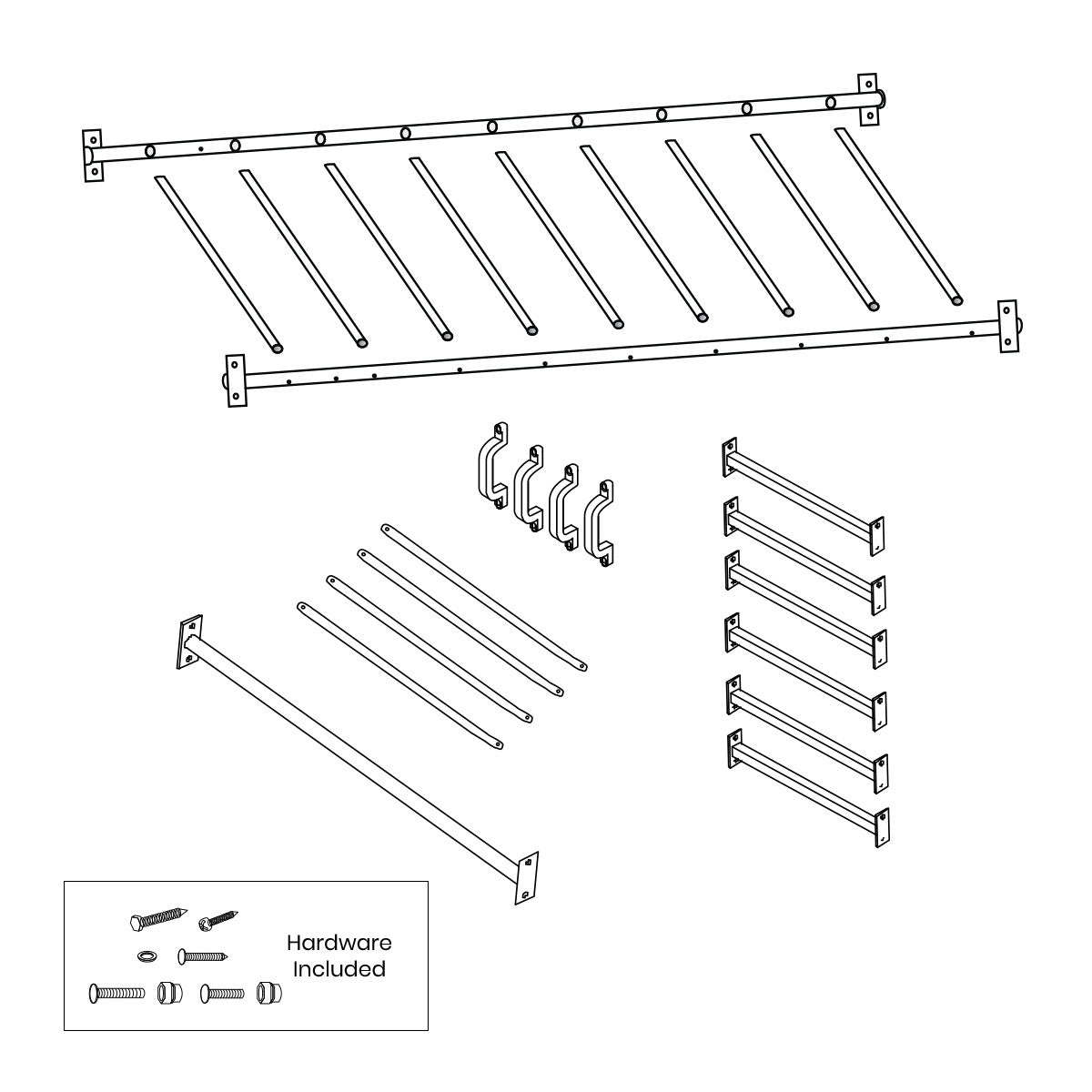 Hardware Included